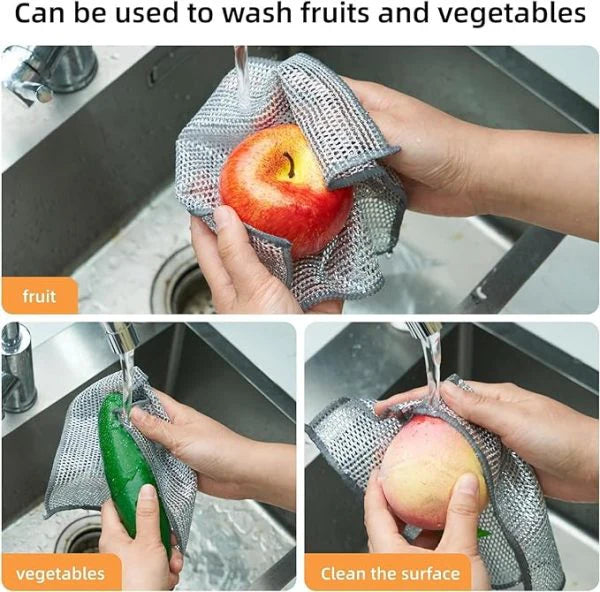 Can be used to wash fruits and vegetables

fruit

vegetables

Clean the surface