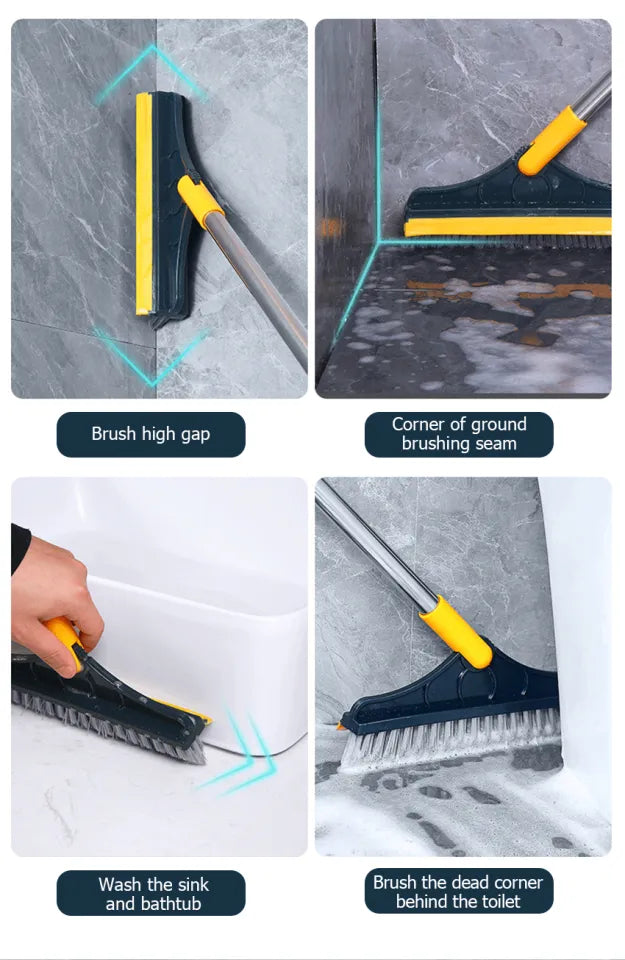 Brush high gap

Corner of ground brushing seam

Wash the sink and bathtub

Brush the dead corner behind the toilet