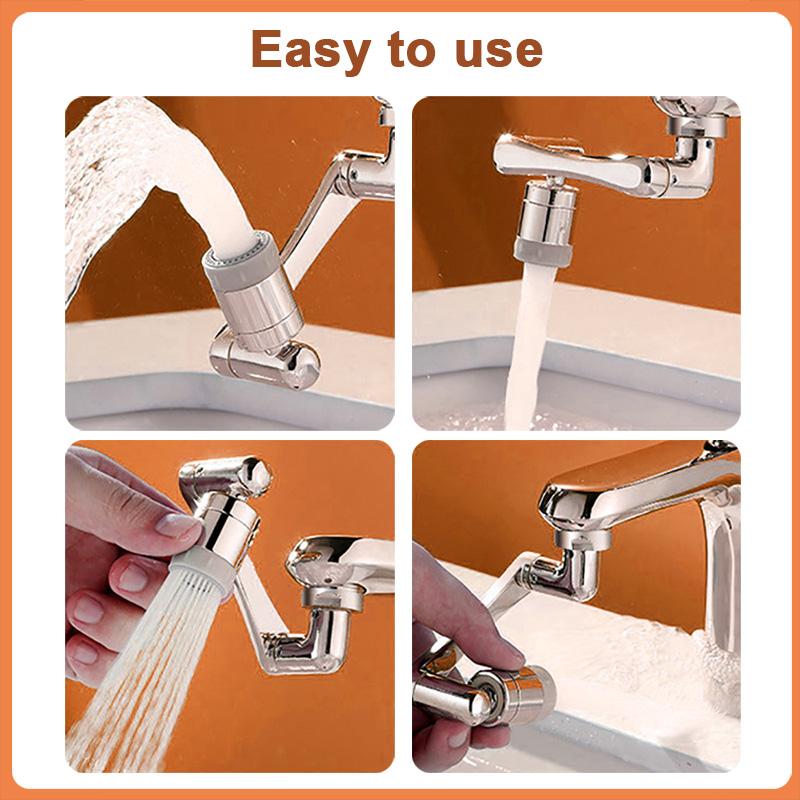 Easy to use